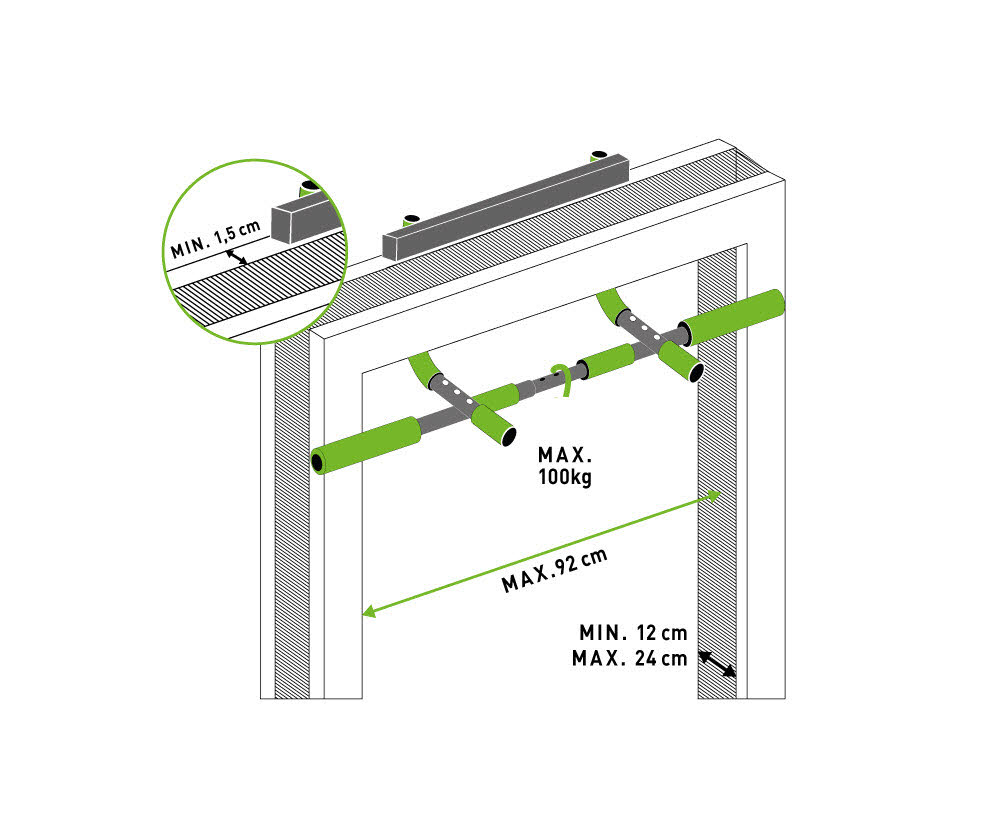 MIN. 1,5 cm

MAX.
100kg

MAX. 92 cm

MIN. 12 cm
MAX. 24 cm